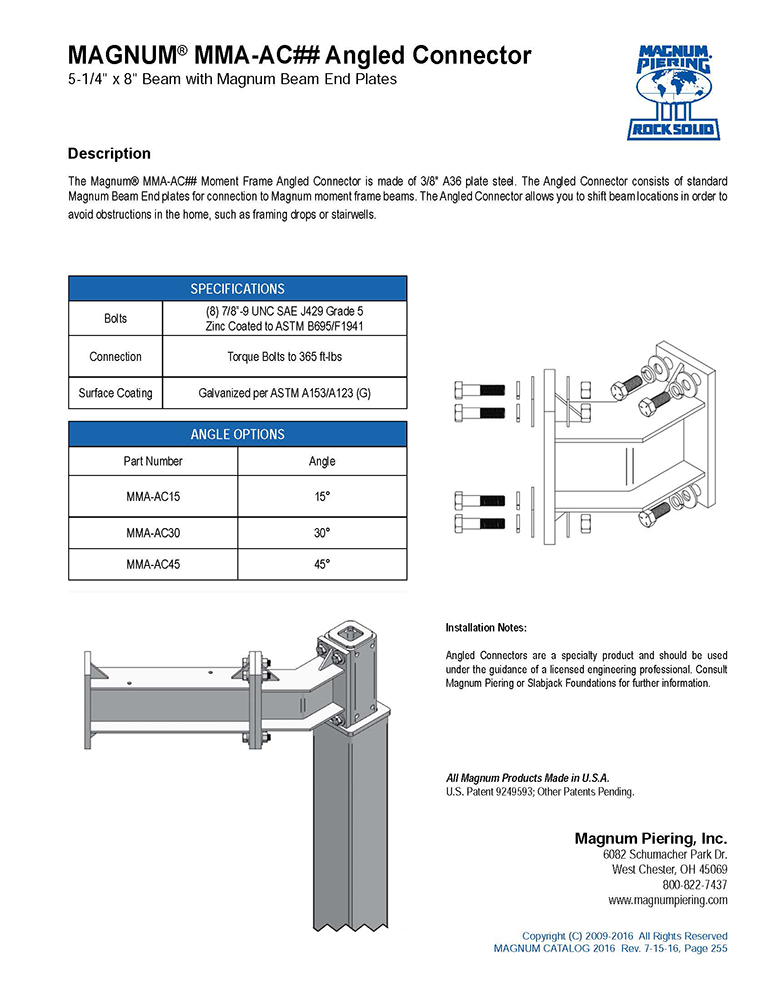 MAGNUM® MMA-AC## Angled Connector
5-1/4" x 8" Beam with Magnum Beam End Plates

MAGNUM PIERING
ROCK SOLID

Description

The Magnum® MMA-AC## Moment Frame Angled Connector is made of 3/8" A36 plate steel. The Angled Connector consists of standard Magnum Beam End plates for connection to Magnum moment frame beams. The Angled Connector allows you to shift beam locations in order to avoid obstructions in the home, such as framing drops or stairwells.

| SPECIFICATIONS | |
|---|---|
| Bolts | (8) 7/8"-9 UNC SAE J429 Grade 5 Zinc Coated to ASTM B695/F1941 |
| Connection | Torque Bolts to 365 ft-lbs |
| Surface Coating | Galvanized per ASTM A153/A123 (G) |

| ANGLE OPTIONS | |
|---|---|
| Part Number | Angle |
| MMA-AC15 | 15° |
| MMA-AC30 | 30° |
| MMA-AC45 | 45° |

Installation Notes:

Angled Connectors are a specialty product and should be used under the guidance of a licensed engineering professional. Consult Magnum Piering or Slabjack Foundations for further information.

All Magnum Products Made in U.S.A.
U.S. Patent 9249593; Other Patents Pending.

Magnum Piering, Inc.
6082 Schumacher Park Dr.
West Chester, OH 45069
800-822-7437
www.magnumpiering.com

Copyright (C) 2009-2016 All Rights Reserved
MAGNUM CATALOG 2016 Rev. 7-15-16, Page 255